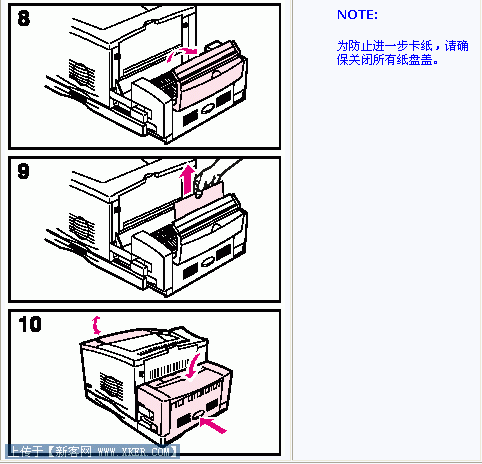 8

9

10

上传于【新客网 WWW.XKER.COM】

NOTE:

为防止进一步卡纸，请确保关闭所有纸盘盖。